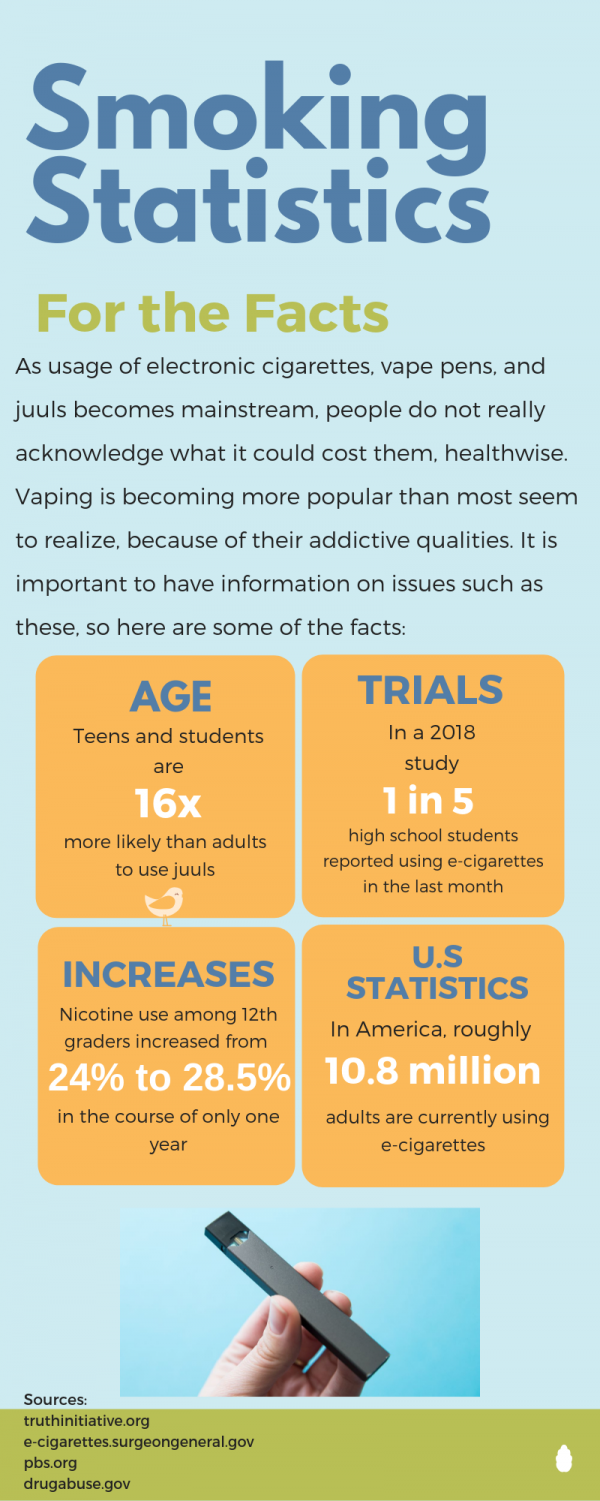 Smoking Statistics

For the Facts

As usage of electronic cigarettes, vape pens, and juuls becomes mainstream, people do not really acknowledge what it could cost them, healthwise. Vaping is becoming more popular than most seem to realize, because of their addictive qualities. It is important to have information on issues such as these, so here are some of the facts:

AGE
Teens and students are
16x
more likely than adults to use juuls

TRIALS
In a 2018 study
1 in 5
high school students reported using e-cigarettes in the last month

INCREASES
Nicotine use among 12th graders increased from
24% to 28.5%
in the course of only one year

U.S STATISTICS
In America, roughly
10.8 million
adults are currently using e-cigarettes

Sources:
truthinitiative.org
e-cigarettes.surgeongeneral.gov
pbs.org
drugabuse.gov