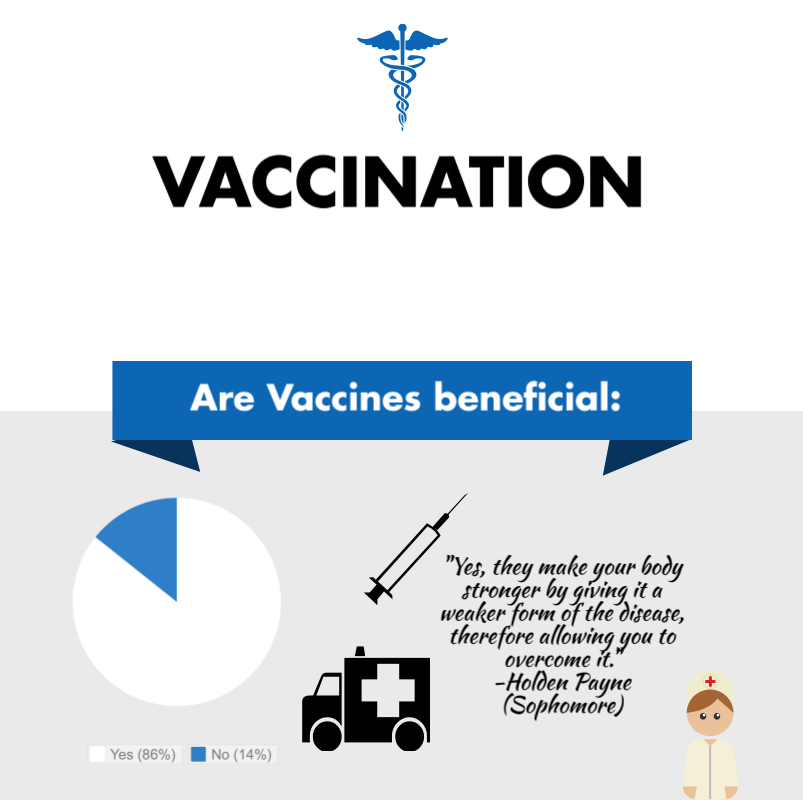 VACCINATION

Are Vaccines beneficial:

Yes (86%) No (14%)

"Yes, they make your body stronger by giving it a weaker form of the disease, therefore allowing you to overcome it."
-Holden Payne
(Sophomore)