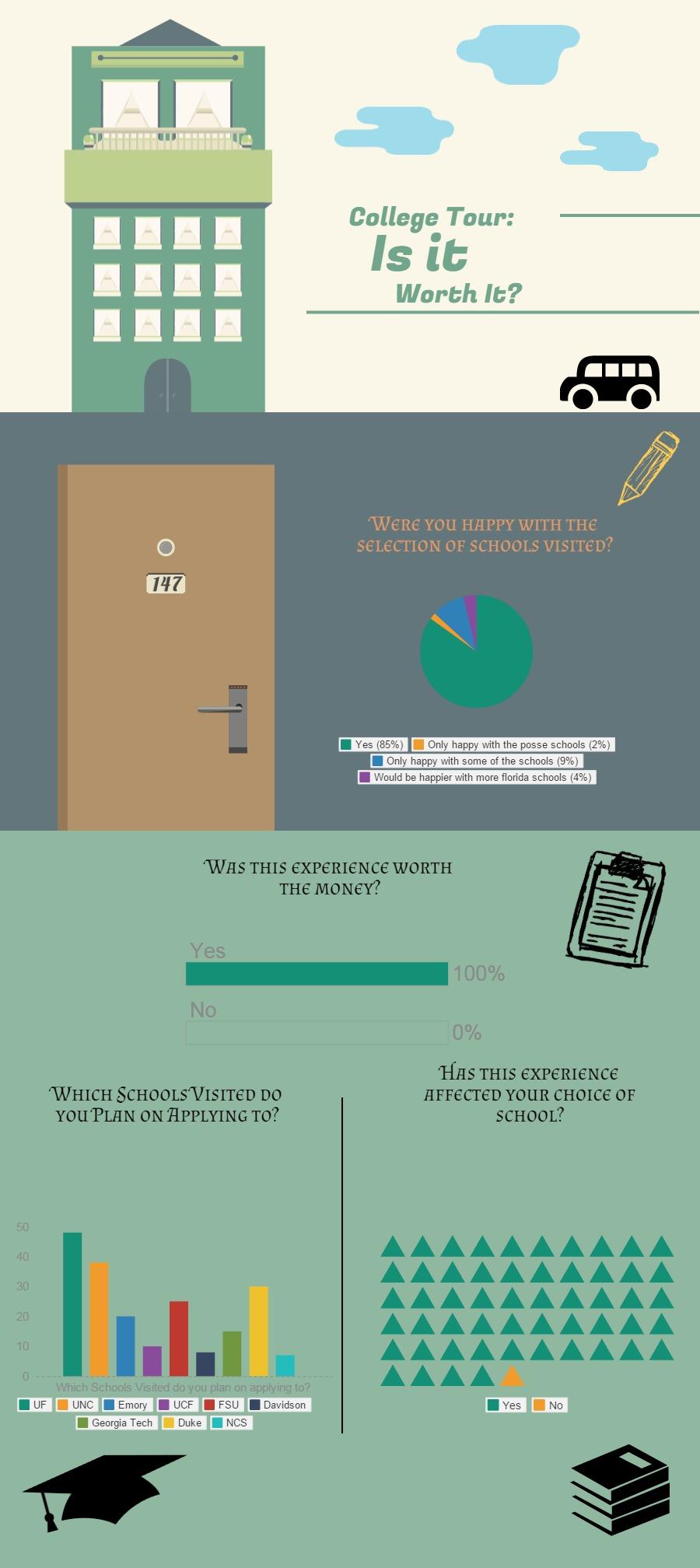 College Tour:
Is it
Worth It?

147

Were you happy with the selection of schools visited?

Yes (85%) Only happy with the posse schools (2%)
Only happy with some of the schools (9%)
Would be happier with more florida schools (4%)

Was this experience worth the money?

Yes
100%
No
0%

Which Schools Visited do you Plan on Applying to?

50
40
30
20
10
0
Which Schools Visited do you plan on applying to?
UF UNC Emory UCF FSU Davidson
Georgia Tech Duke NCS

Has this experience affected your choice of school?

Yes No