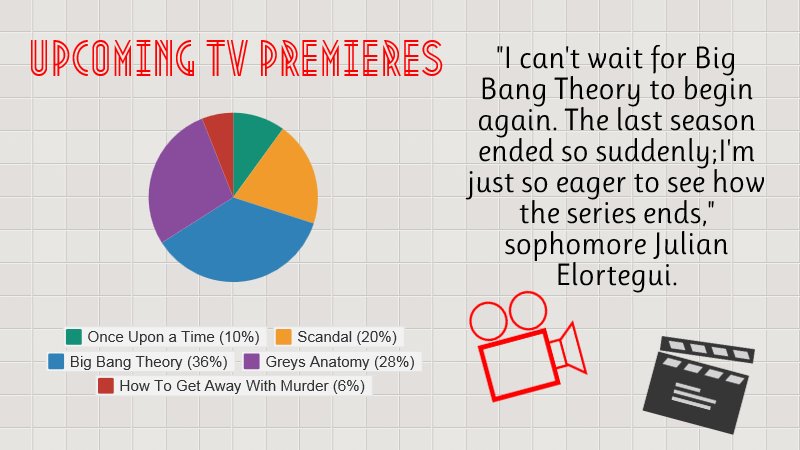 UPCOMING TV PREMIERES

Once Upon a Time (10%)
Scandal (20%)
Big Bang Theory (36%)
Greys Anatomy (28%)
How To Get Away With Murder (6%)

"I can't wait for Big Bang Theory to begin again. The last season ended so suddenly;I'm just so eager to see how the series ends," sophomore Julian Elortegui.